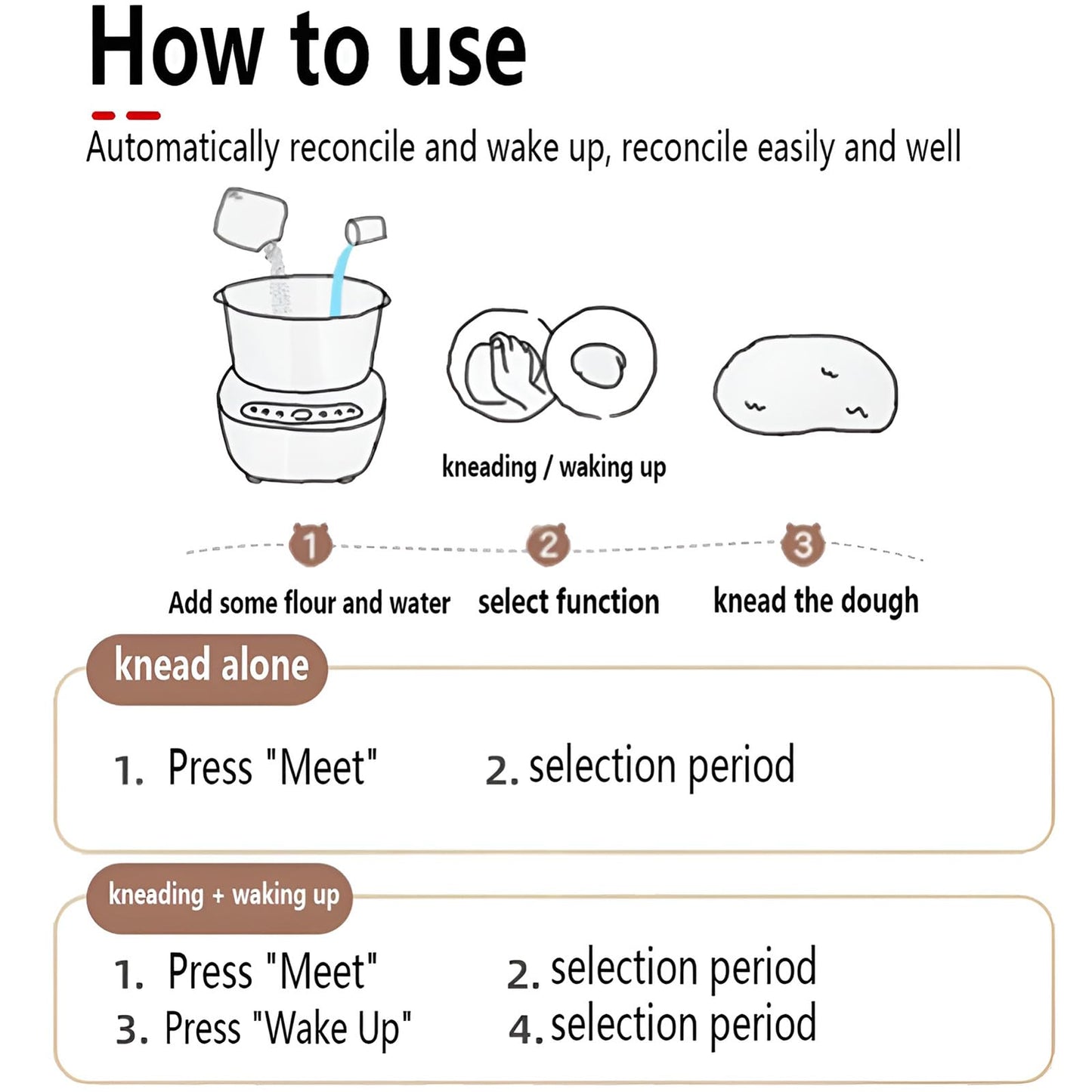 How to use

Automatically reconcile and wake up, reconcile easily and well

kneading / waking up

1
Add some flour and water

2
select function

3
knead the dough

knead alone

1. Press "Meet"
2. selection period

kneading + waking up

1. Press "Meet"
2. selection period
3. Press "Wake Up"
4. selection period