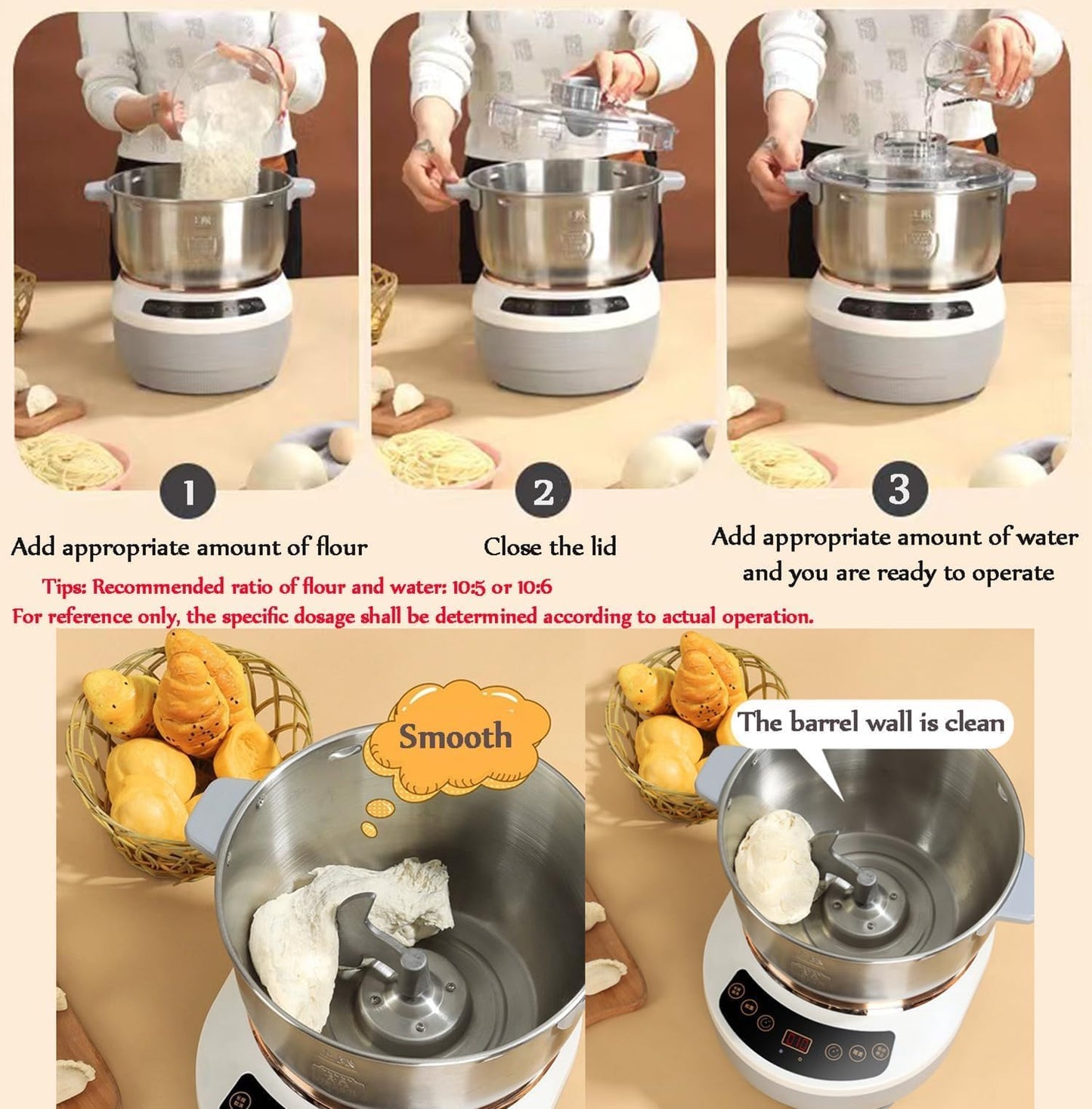 1

Add appropriate amount of flour

2

Close the lid

3

Add appropriate amount of water and you are ready to operate

Tips: Recommended ratio of flour and water: 10:5 or 10:6

For reference only, the specific dosage shall be determined according to actual operation.

Smooth

The barrel wall is clean